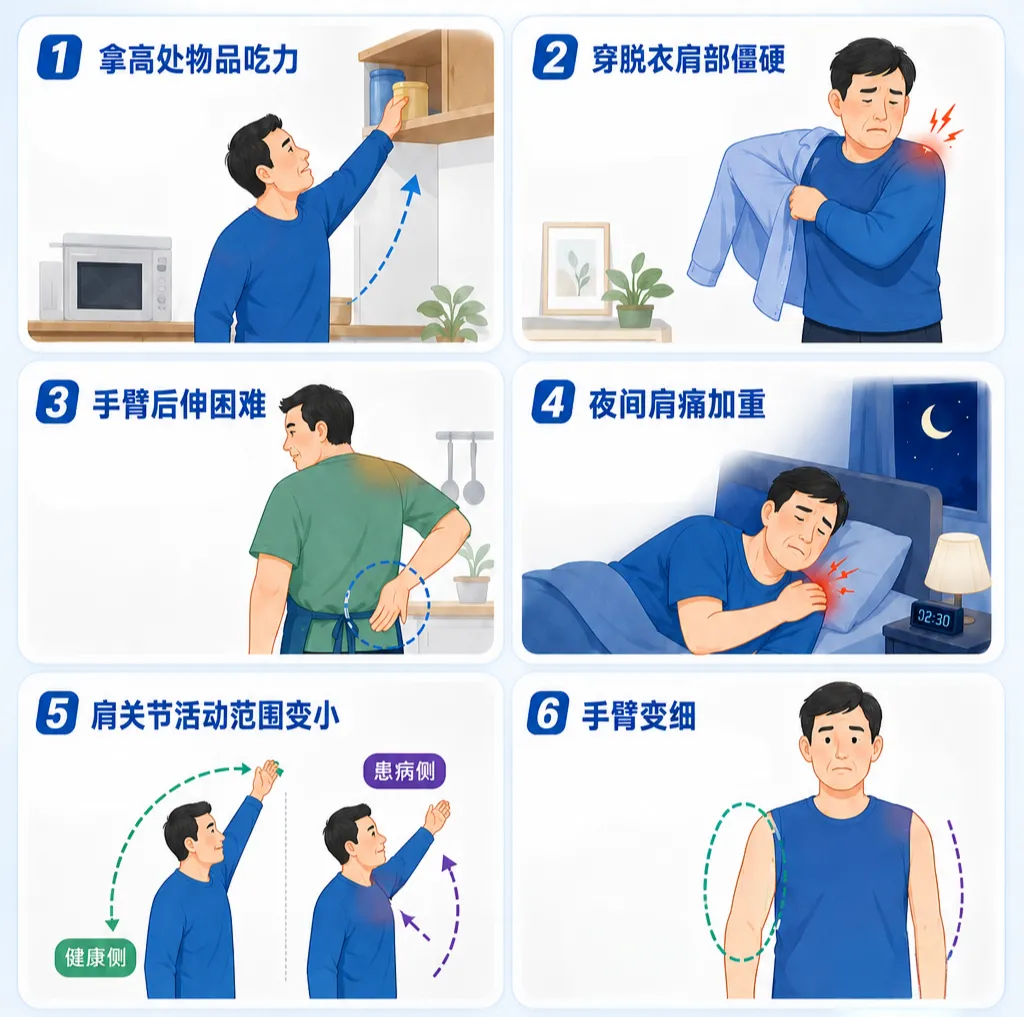 1 拿高处物品吃力

2 穿脱衣肩部僵硬

3 手臂后伸困难

4 夜间肩痛加重

02:30

5 肩关节活动范围变小

患病侧

健康侧

6 手臂变细