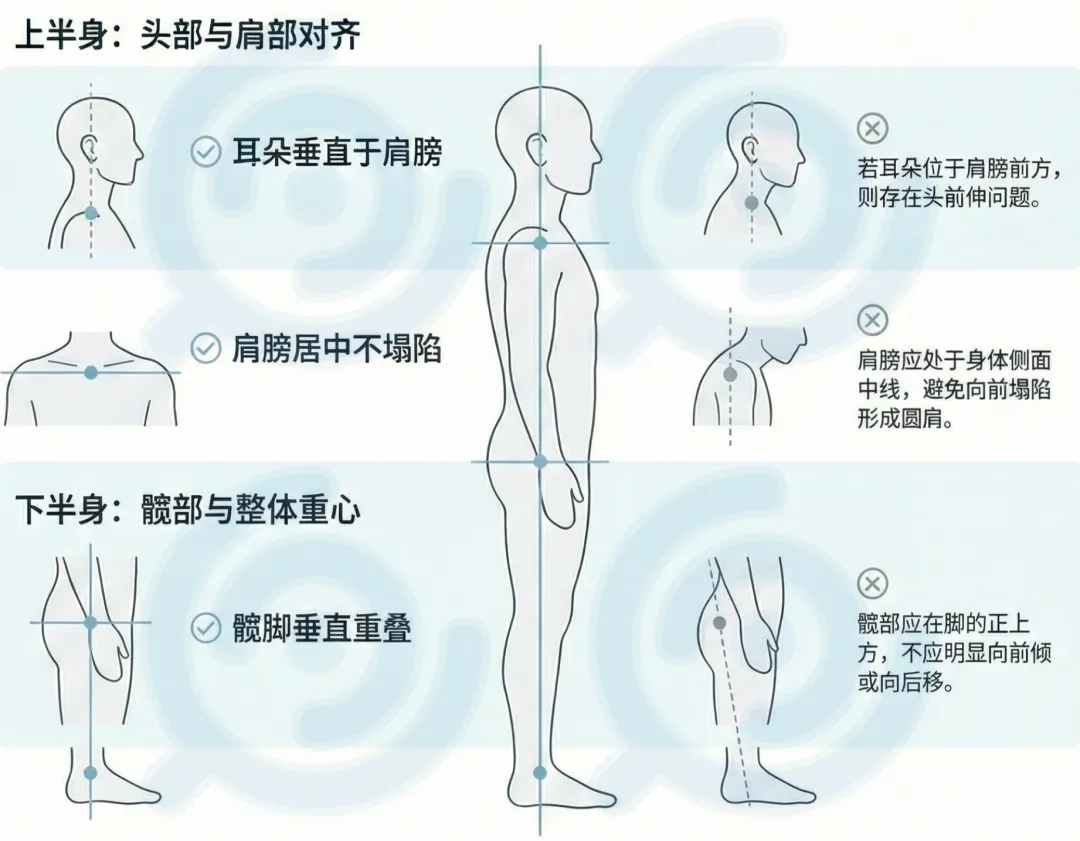 上半身：头部与肩部对齐

耳朵垂直于肩膀

若耳朵位于肩膀前方，则存在头前伸问题。

肩膀居中不塌陷

肩膀应处于身体侧面中线，避免向前塌陷形成圆肩。

下半身：髋部与整体重心

髋脚垂直重叠

髋部应在脚的正上方，不应明显向前倾或向后移。