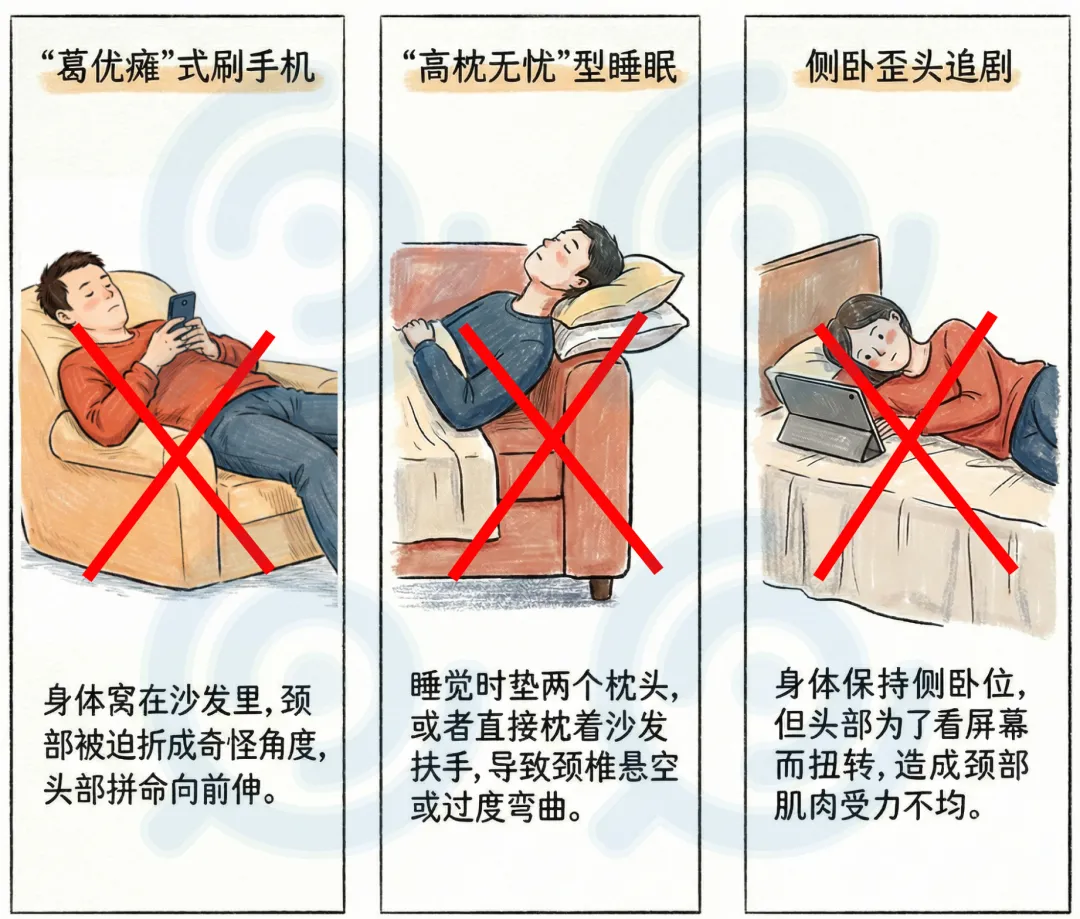 “葛优瘫”式刷手机

身体窝在沙发里，颈部被迫折成奇怪角度，头部拼命向前伸。

“高枕无忧”型睡眠

睡觉时垫两个枕头，或者直接枕着沙发扶手，导致颈椎悬空或过度弯曲。

侧卧歪头追剧

身体保持侧卧位，但头部为了看屏幕而扭转，造成颈部肌肉受力不均。