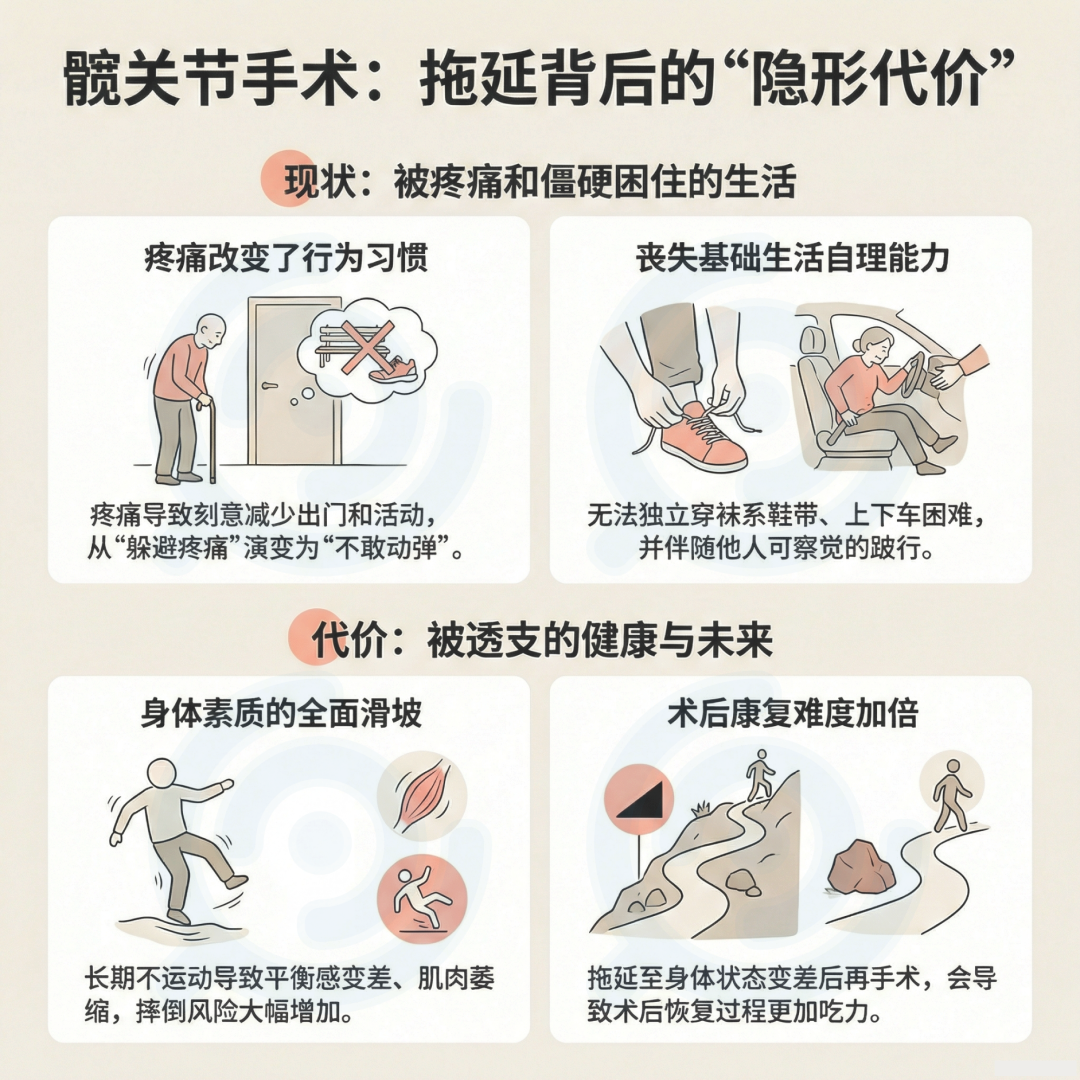 髋关节手术：拖延背后的“隐形代价”

现状：被疼痛和僵硬困住的生活

疼痛改变了行为习惯

疼痛导致刻意减少出门和活动，从“躲避疼痛”演变为“不敢动弹”。

丧失基础生活自理能力

无法独立穿袜系鞋带、上下车困难，并伴随他人可察觉的跛行。

代价：被透支的健康与未来

身体素质的全面滑坡

长期不运动导致平衡感变差、肌肉萎缩，摔倒风险大幅增加。

术后康复难度加倍

拖延至身体状态变差后再手术，会导致术后恢复过程更加吃力。