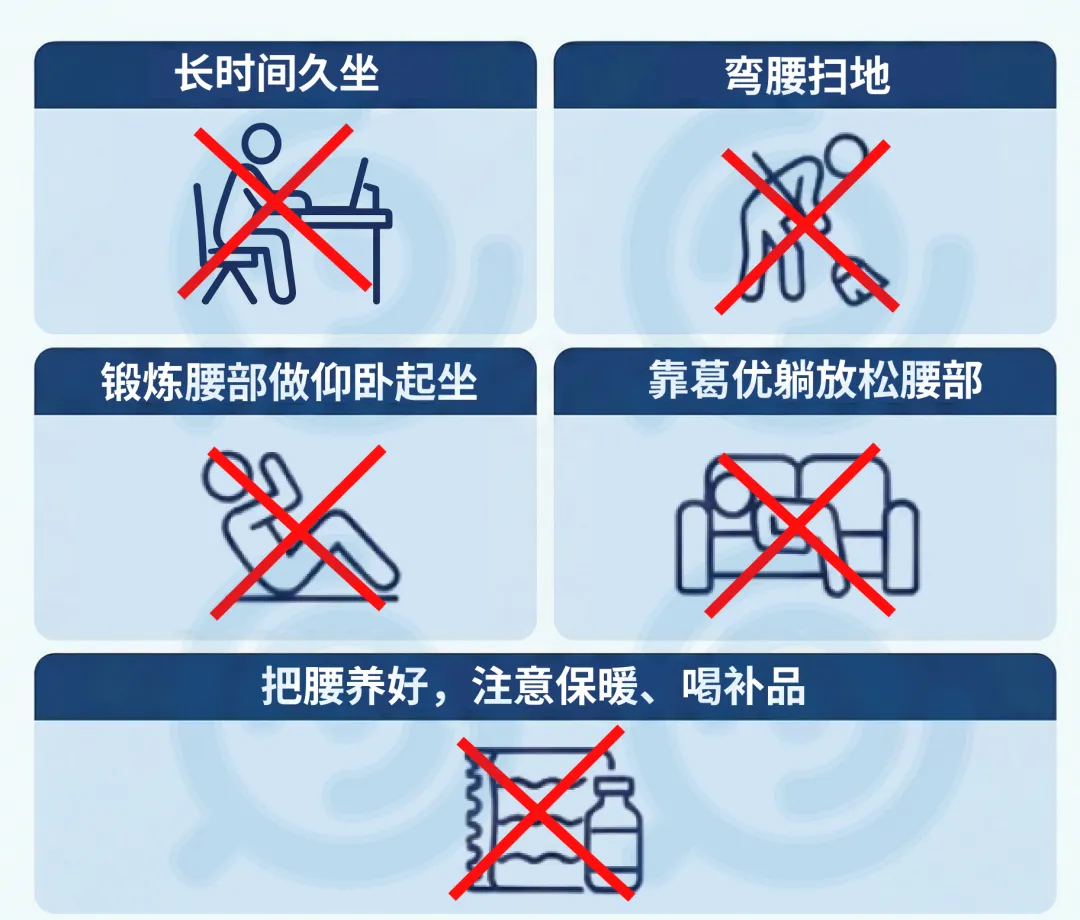 长时间久坐

弯腰扫地

锻炼腰部做仰卧起坐

靠葛优躺放松腰部

把腰养好，注意保暖、喝补品