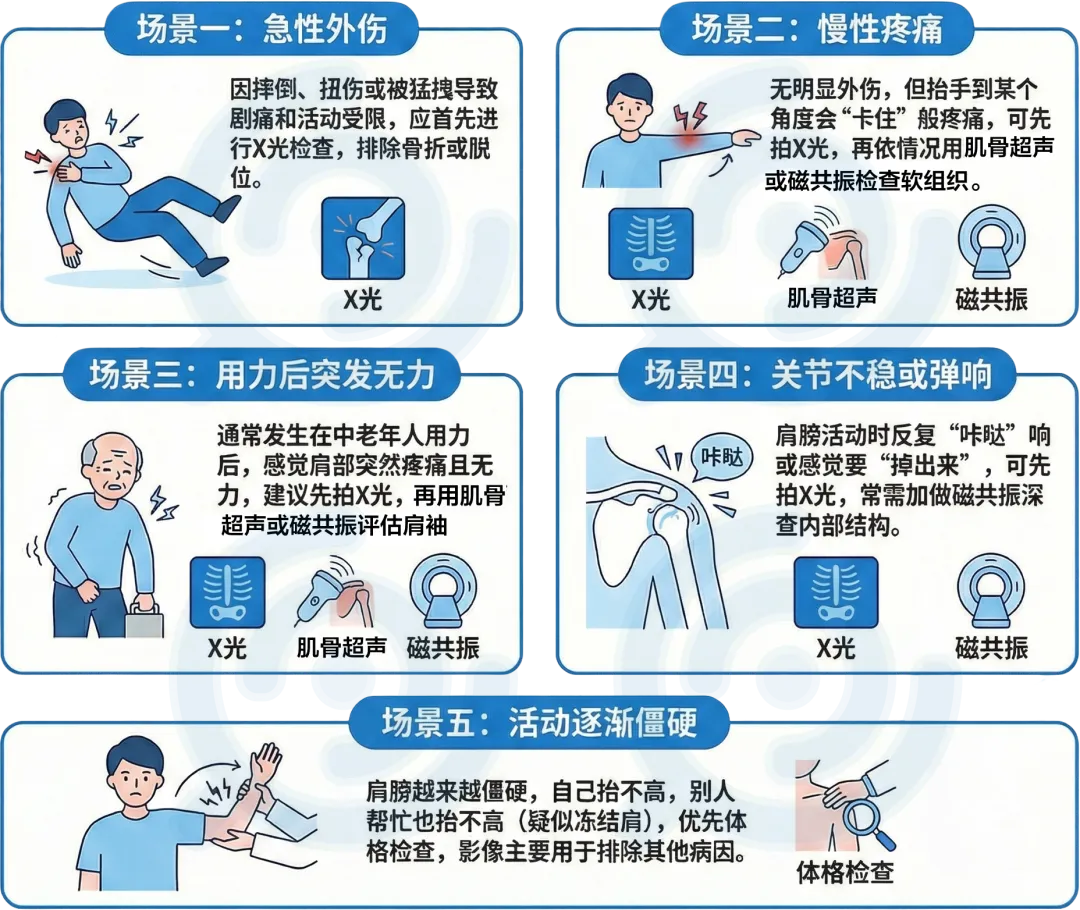 场景一：急性外伤

因摔倒、扭伤或被猛拽导致剧痛和活动受限，应首先进行X光检查，排除骨折或脱位。

X光

场景二：慢性疼痛

无明显外伤，但抬手到某个角度会“卡住”般疼痛，可先拍X光，再依情况用肌骨超声或磁共振检查软组织。

X光

肌骨超声

磁共振

场景三：用力后突发无力

通常发生在中老年人用力后，感觉肩部突然疼痛且无力，建议先拍X光，再用肌骨超声或磁共振评估肩袖

X光

肌骨超声

磁共振

场景四：关节不稳或弹响

咔哒

肩膀活动时反复“咔哒”响或感觉要“掉出来”，可先拍X光，常需加做磁共振深查内部结构。

X光

磁共振

场景五：活动逐渐僵硬

肩膀越来越僵硬，自己抬不高，别人帮忙也抬不高（疑似冻结肩），优先体格检查，影像主要用于排除其他病因。

体格检查